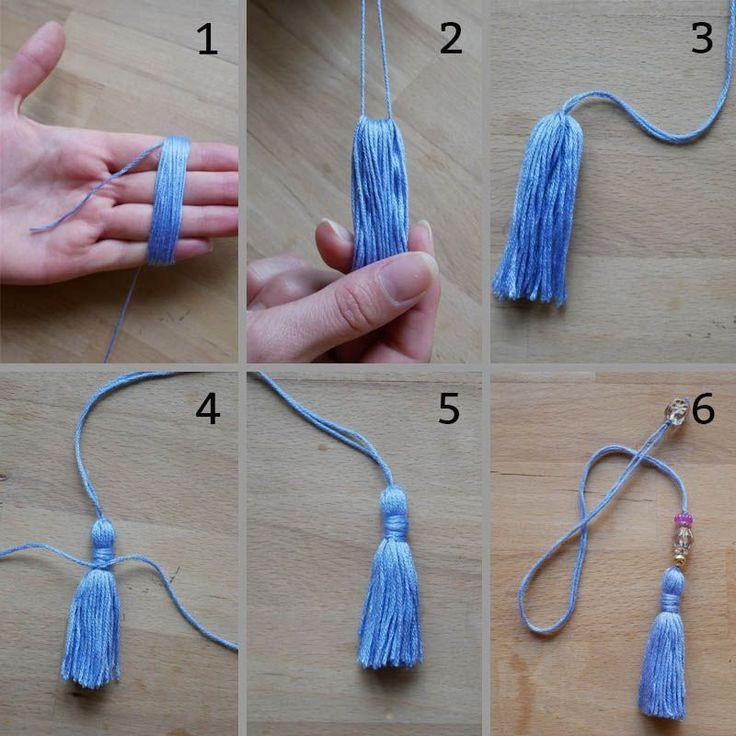 1

2

3

4

5

6